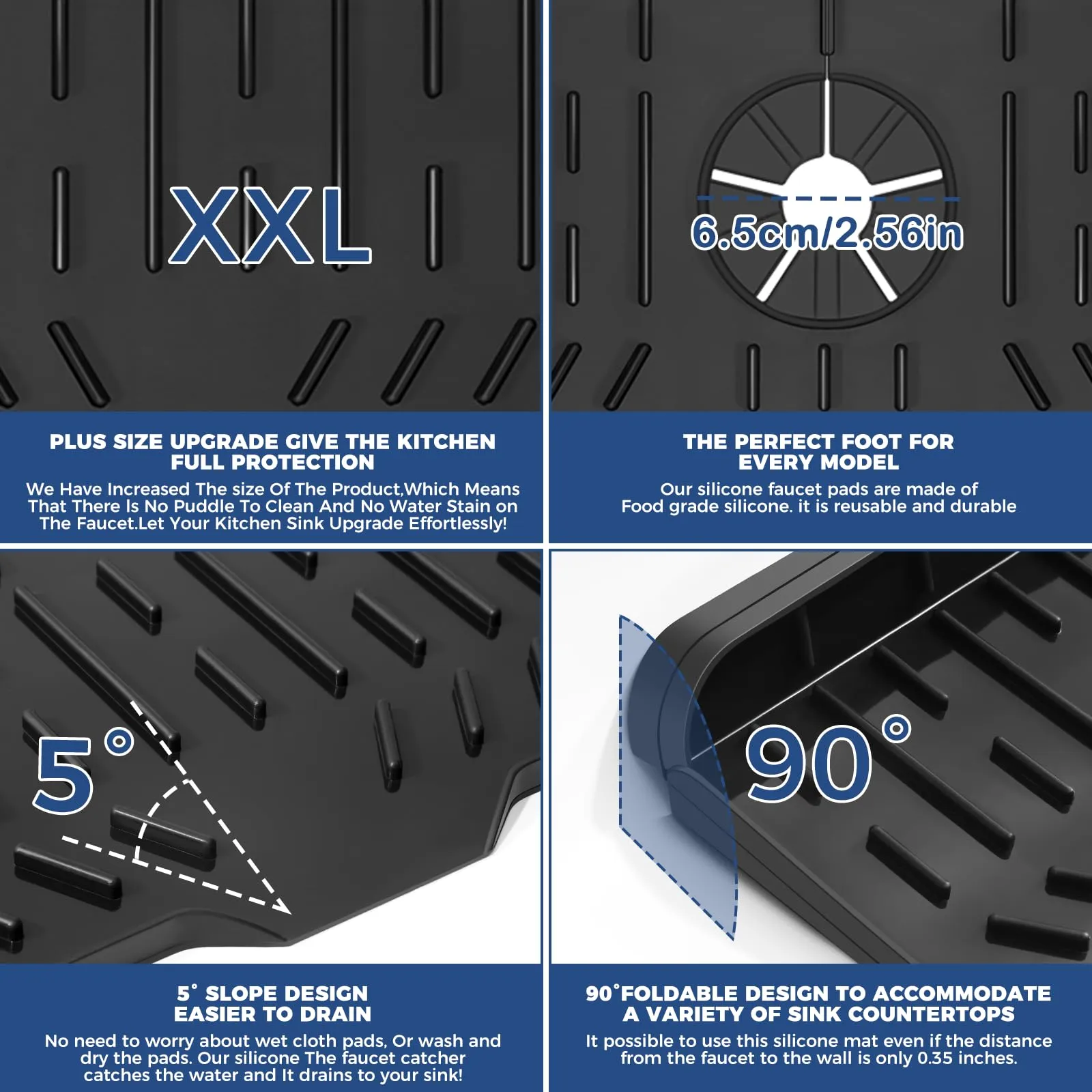 XXL

PLUS SIZE UPGRADE GIVE THE KITCHEN FULL PROTECTION

We Have Increased The size Of The Product,Which Means That There Is No Puddle To Clean And No Water Stain on The Faucet.Let Your Kitchen Sink Upgrade Effortlessly!

6.5cm/2.56in

THE PERFECT FOOT FOR EVERY MODEL

Our silicone faucet pads are made of Food grade silicone. it is reusable and durable

5°

5° SLOPE DESIGN EASIER TO DRAIN

No need to worry about wet cloth pads, Or wash and dry the pads. Our silicone The faucet catcher catches the water and It drains to your sink!

90°

90°FOLDABLE DESIGN TO ACCOMMODATE A VARIETY OF SINK COUNTERTOPS

It possible to use this silicone mat even if the distance from the faucet to the wall is only 0.35 inches.