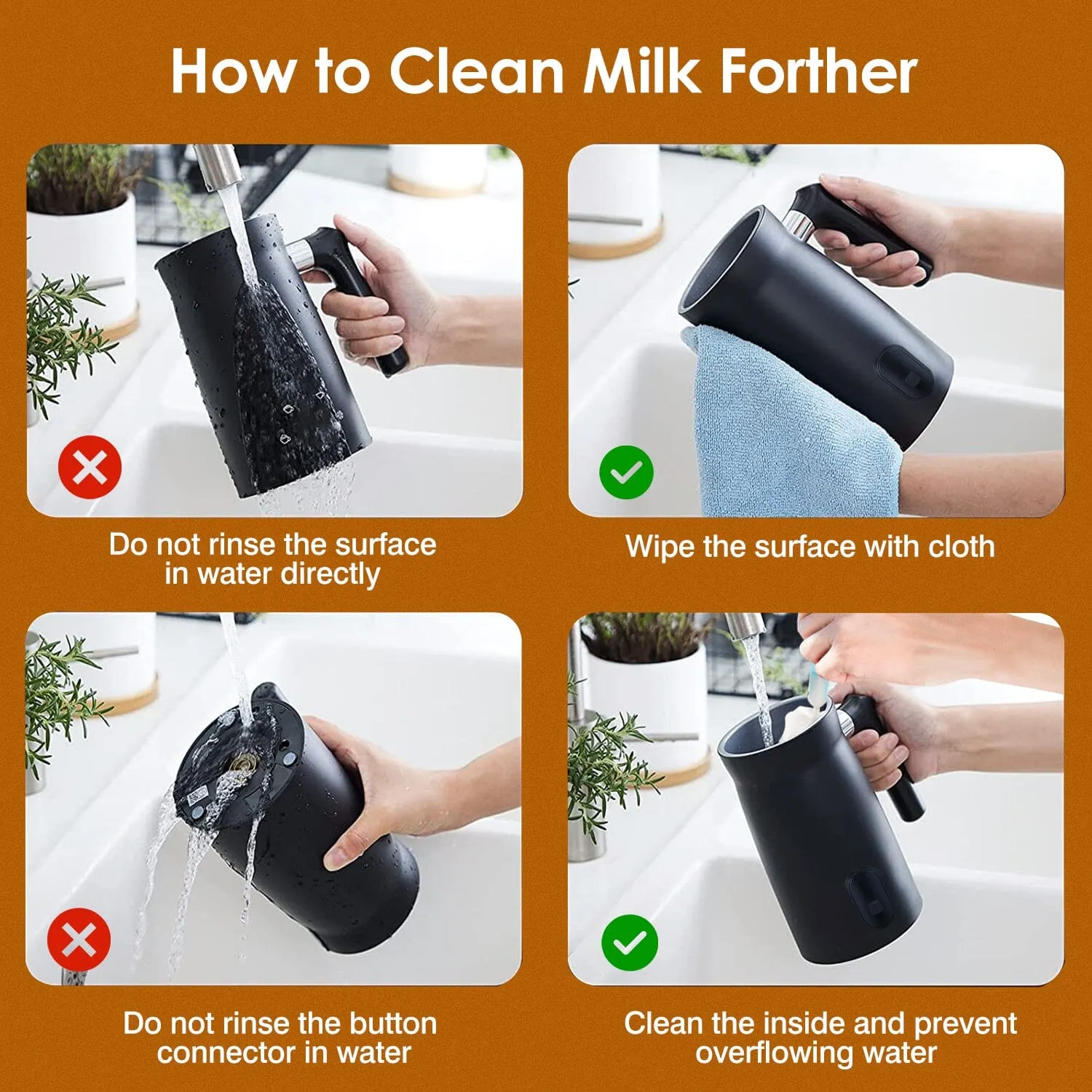 How to Clean Milk Forther

Do not rinse the surface in water directly

Wipe the surface with cloth

Do not rinse the button connector in water

Clean the inside and prevent overflowing water