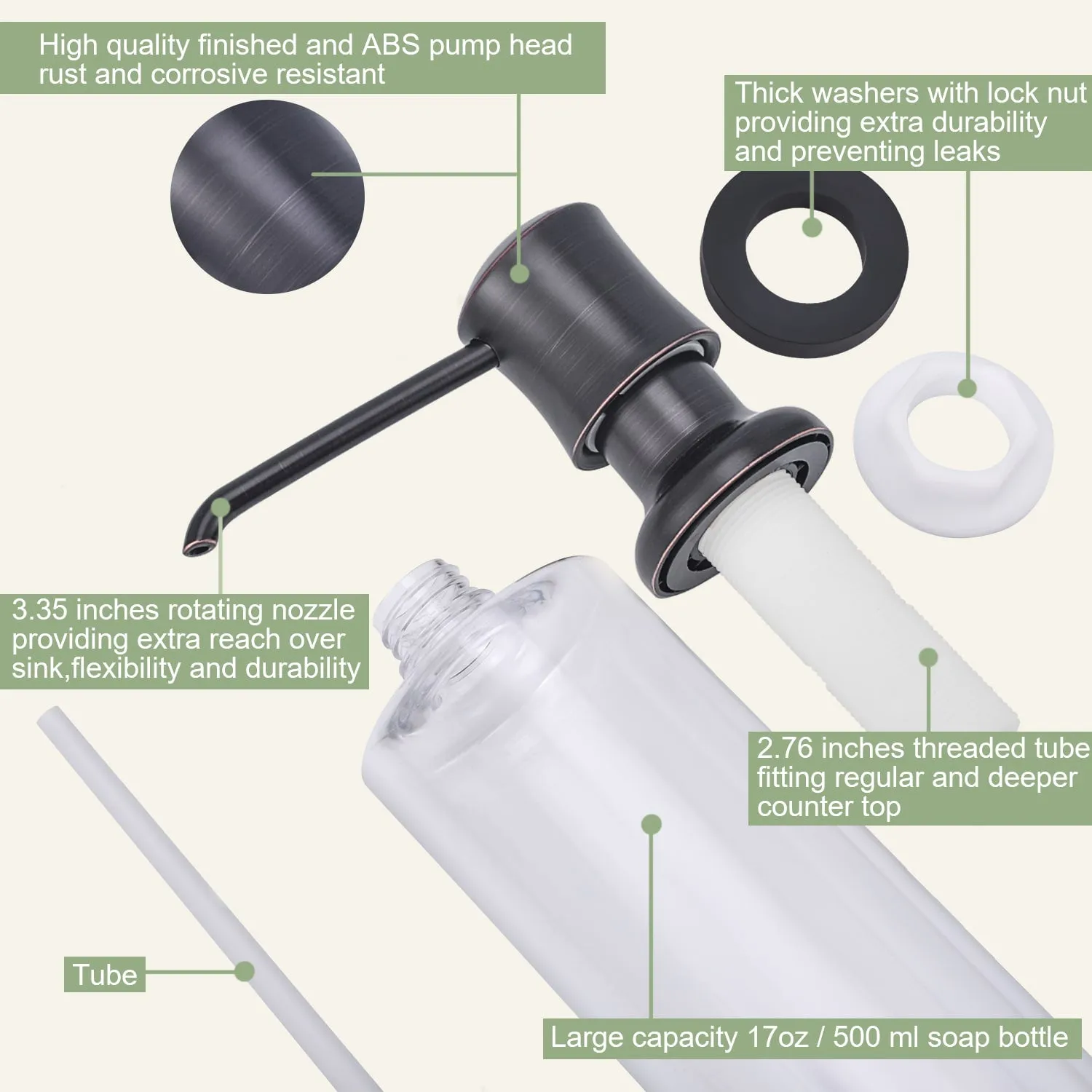 High quality finished and ABS pump head rust and corrosive resistant

Thick washers with lock nut providing extra durability and preventing leaks

3.35 inches rotating nozzle providing extra reach over sink,flexibility and durability

2.76 inches threaded tube fitting regular and deeper counter top

Tube

Large capacity 17oz / 500 ml soap bottle